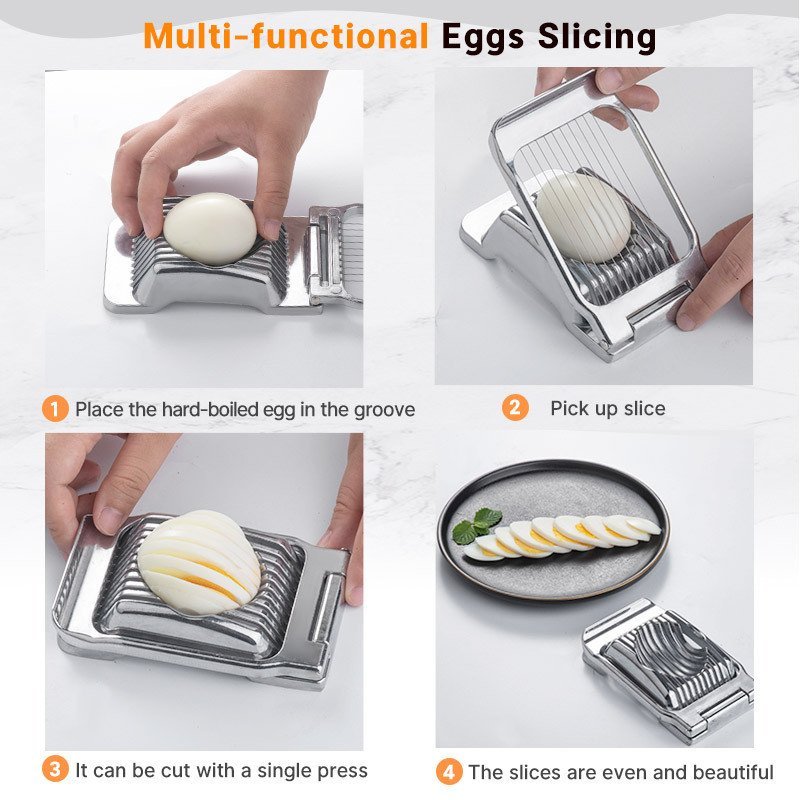 Multi-functional Eggs Slicing

1 Place the hard-boiled egg in the groove

2 Pick up slice

3 It can be cut with a single press

4 The slices are even and beautiful